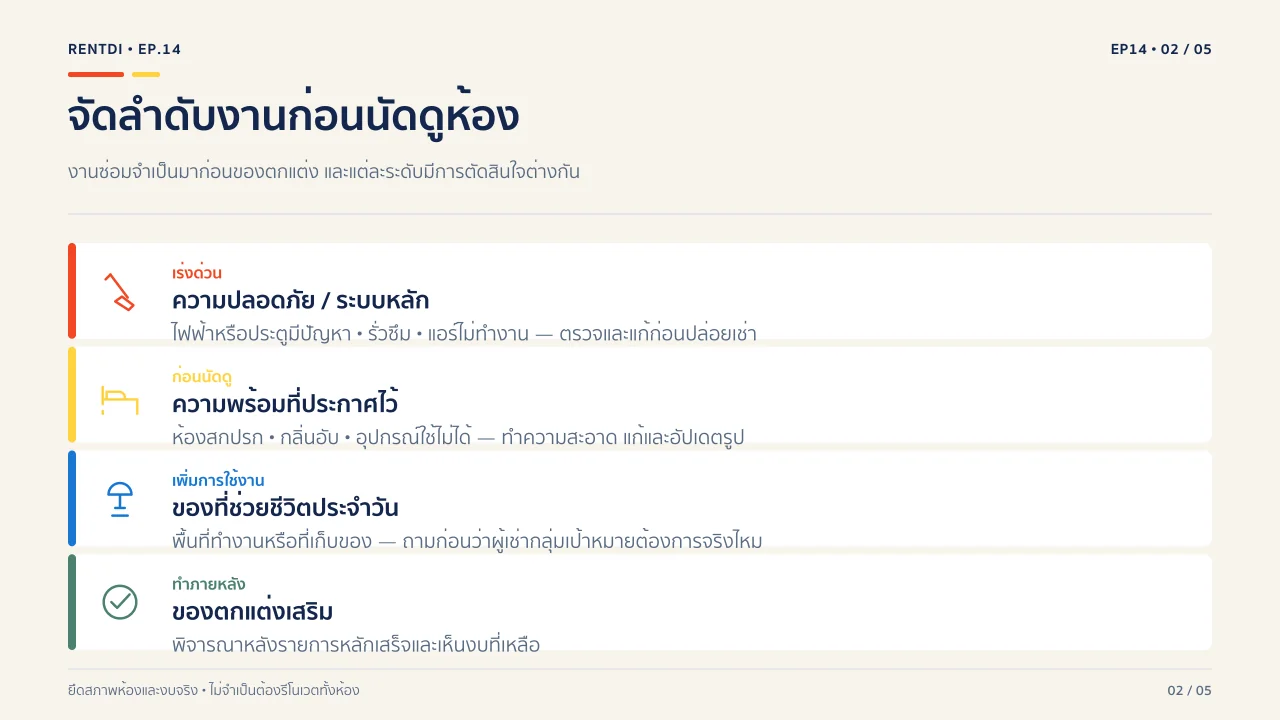 RENTDI • EP.14

EP14 • 02 / 05

จัดลำดับงานก่อนนัดดูห้อง

งานซ่อมจำเป็นมาก่อนของตกแต่ง และแต่ละระดับมีการตัดสินใจต่างกัน

เร่งด่วน
ความปลอดภัย / ระบบหลัก
ไฟฟ้าหรือประตูมีปัญหา • รั่วซึม • แอร์ไม่ทำงาน — ตรวจและแก้ก่อนปล่อยเช่า

ก่อนนัดดู
ความพร้อมที่ประกาศไว้
ห้องสกปรก • กลิ่นอับ • อุปกรณ์ใช้ไม่ได้ — ทำความสะอาด แก้และอัปเดตรูป

เพิ่มการใช้งาน
ของที่ช่วยชีวิตประจำวัน
พื้นที่ทำงานหรือที่เก็บของ — ถามก่อนว่าผู้เช่ากลุ่มเป้าหมายต้องการจริงไหม

ทำภายหลัง
ของตกแต่งเสริม
พิจารณาหลังรายการหลักเสร็จและเห็นงบที่เหลือ

ยึดสภาพห้องและงบจริง • ไม่จำเป็นต้องรีโนเวตทั้งห้อง

02 / 05